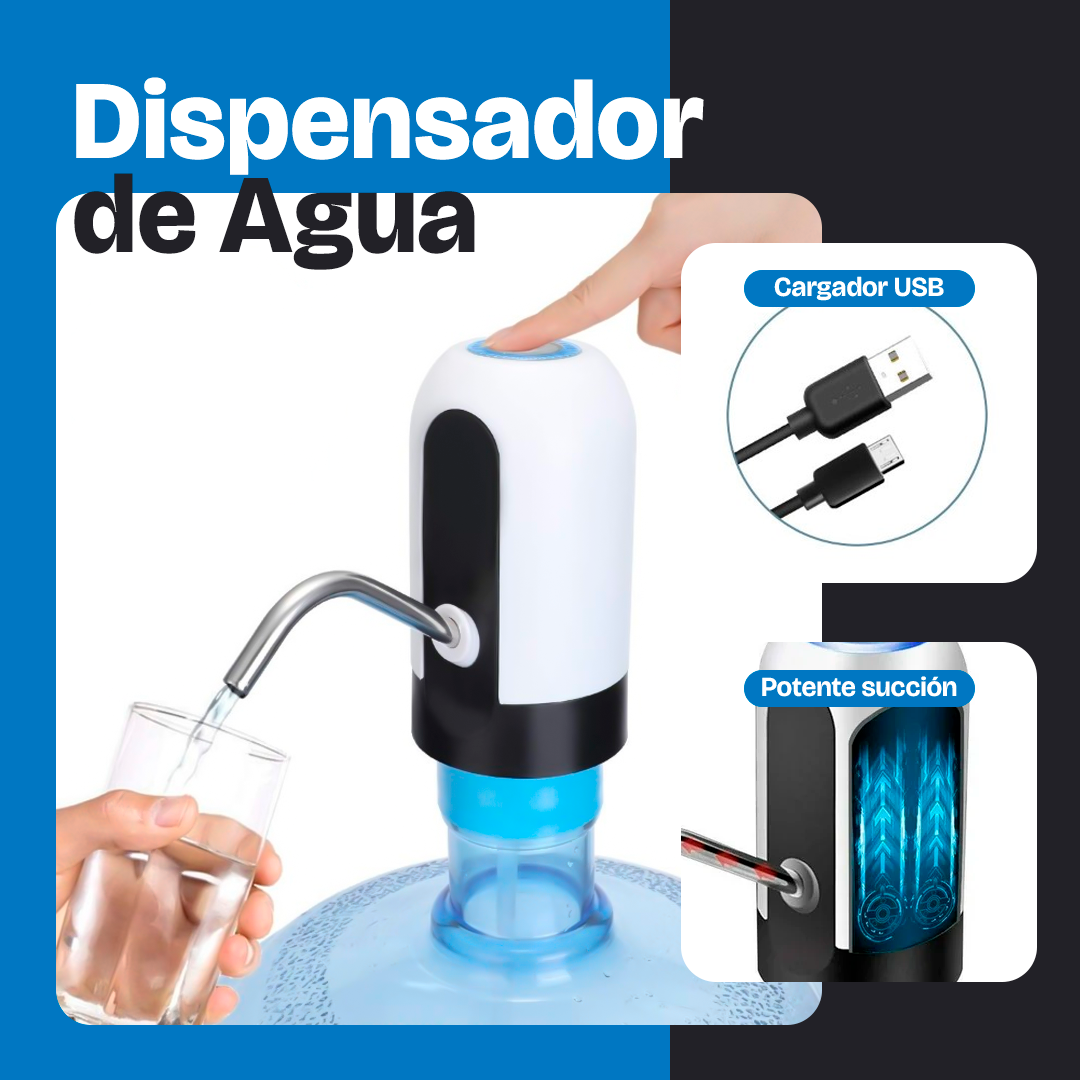 Dispensador de Agua

Cargador USB

Potente succión